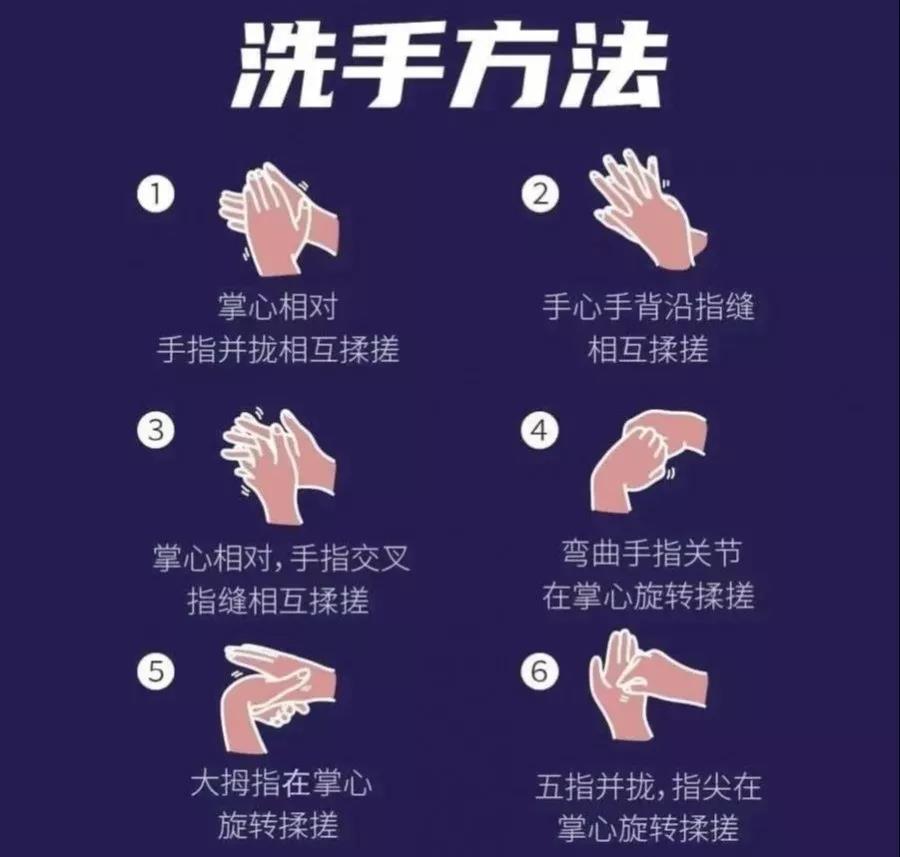 洗手方法

①
掌心相对
手指并拢相互揉搓

②
手心手背沿指缝
相互揉搓

③
掌心相对，手指交叉
指缝相互揉搓

④
弯曲手指关节
在掌心旋转揉搓

⑤
大拇指在掌心
旋转揉搓

⑥
五指并拢，指尖在
掌心旋转揉搓